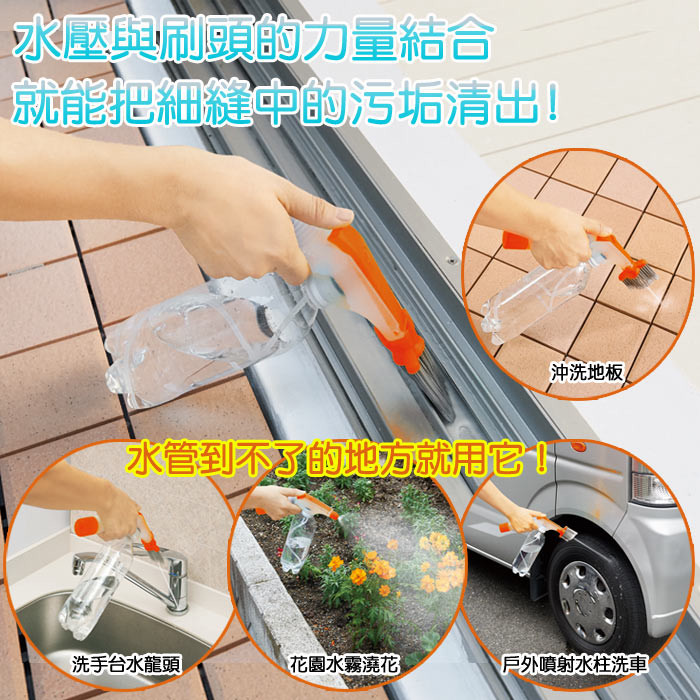 水壓與刷頭的力量結合
就能把細縫中的污垢清出！

沖洗地板

水管到不了的地方就用它！

洗手台水龍頭

花園水霧澆花

戶外噴射水柱洗車