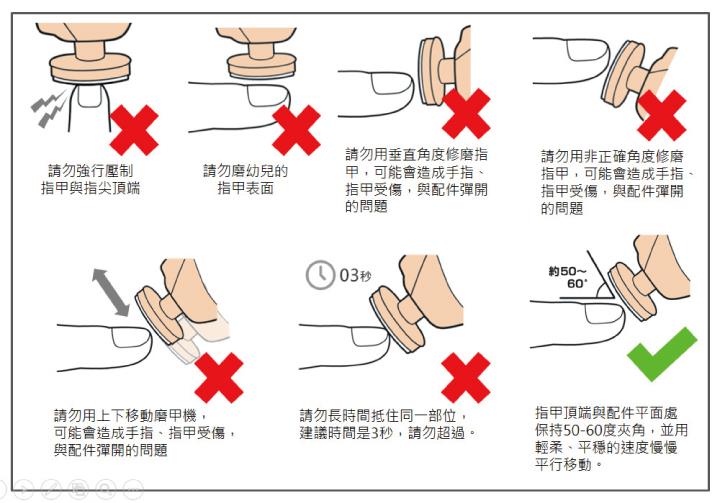 請勿強行壓制指甲與指尖頂端

請勿磨幼兒的指甲表面

請勿用垂直角度修磨指甲，可能會造成手指、指甲受傷，與配件彈開的問題

請勿用非正確角度修磨指甲，可能會造成手指、指甲受傷，與配件彈開的問題

請勿用上下移動磨甲機，可能會造成手指、指甲受傷，與配件彈開的問題

03秒

請勿長時間抵住同一部位，建議時間是3秒，請勿超過。

約50～60°

指甲頂端與配件平面處保持50-60度夾角，並用輕柔、平穩的速度慢慢平行移動。